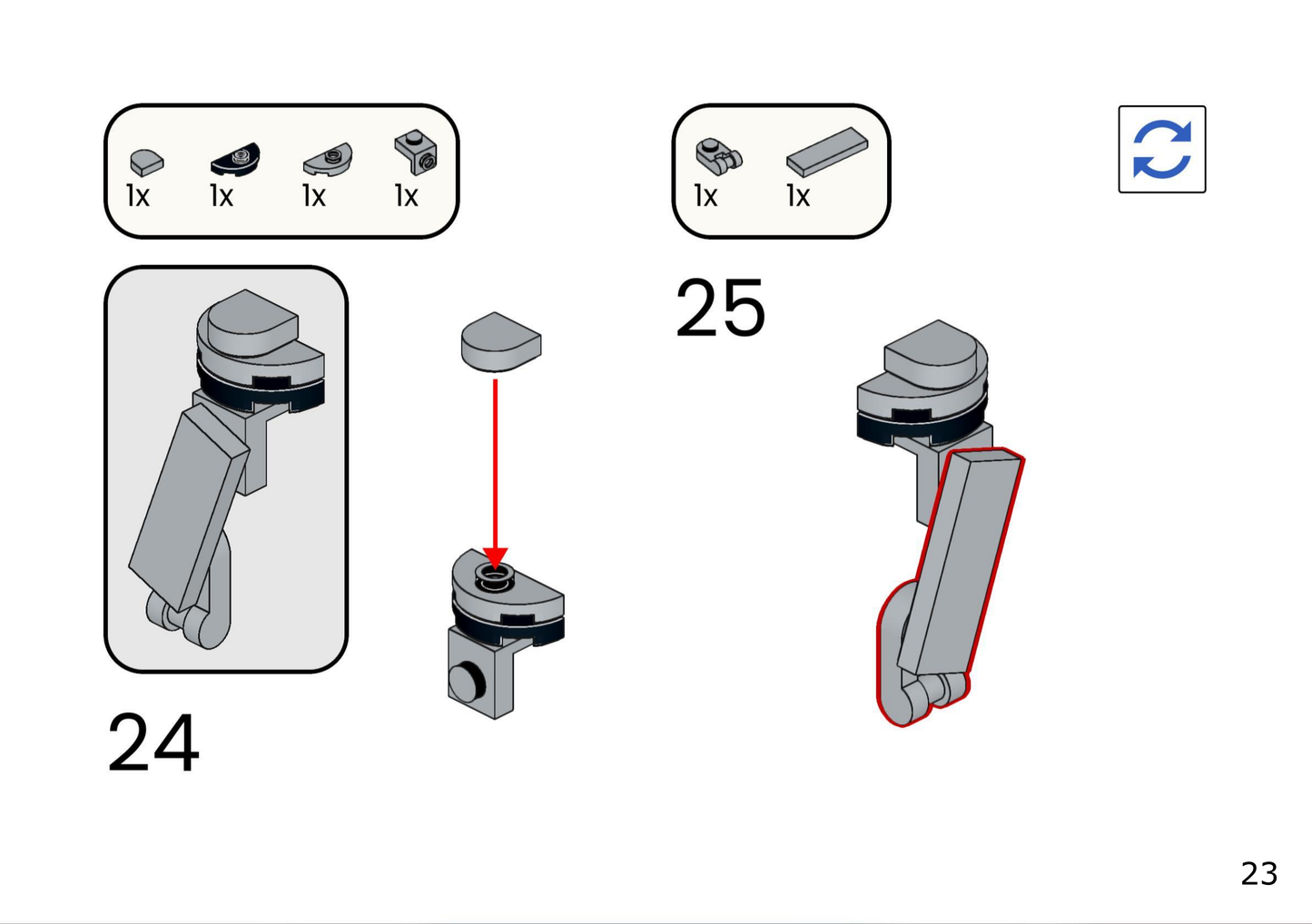 1x 1x 1x 1x

1x 1x

25

24

23